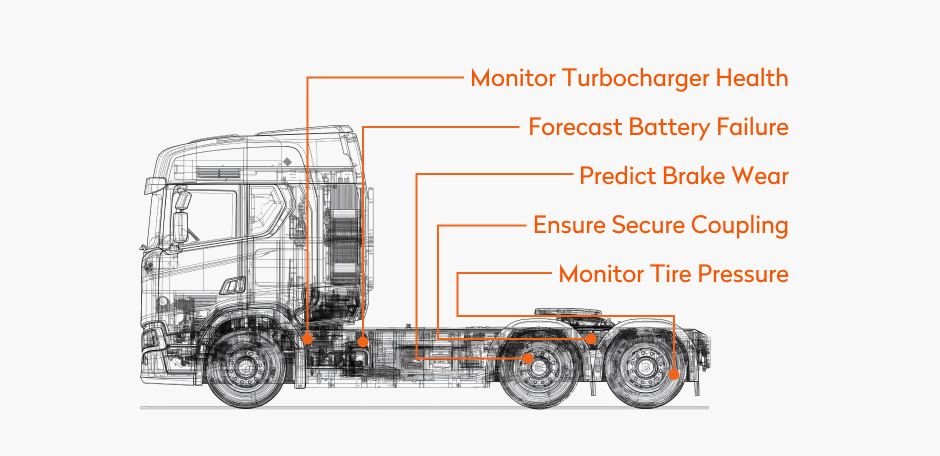 Monitor Turbocharger Health
Forecast Battery Failure
Predict Brake Wear
Ensure Secure Coupling
Monitor Tire Pressure