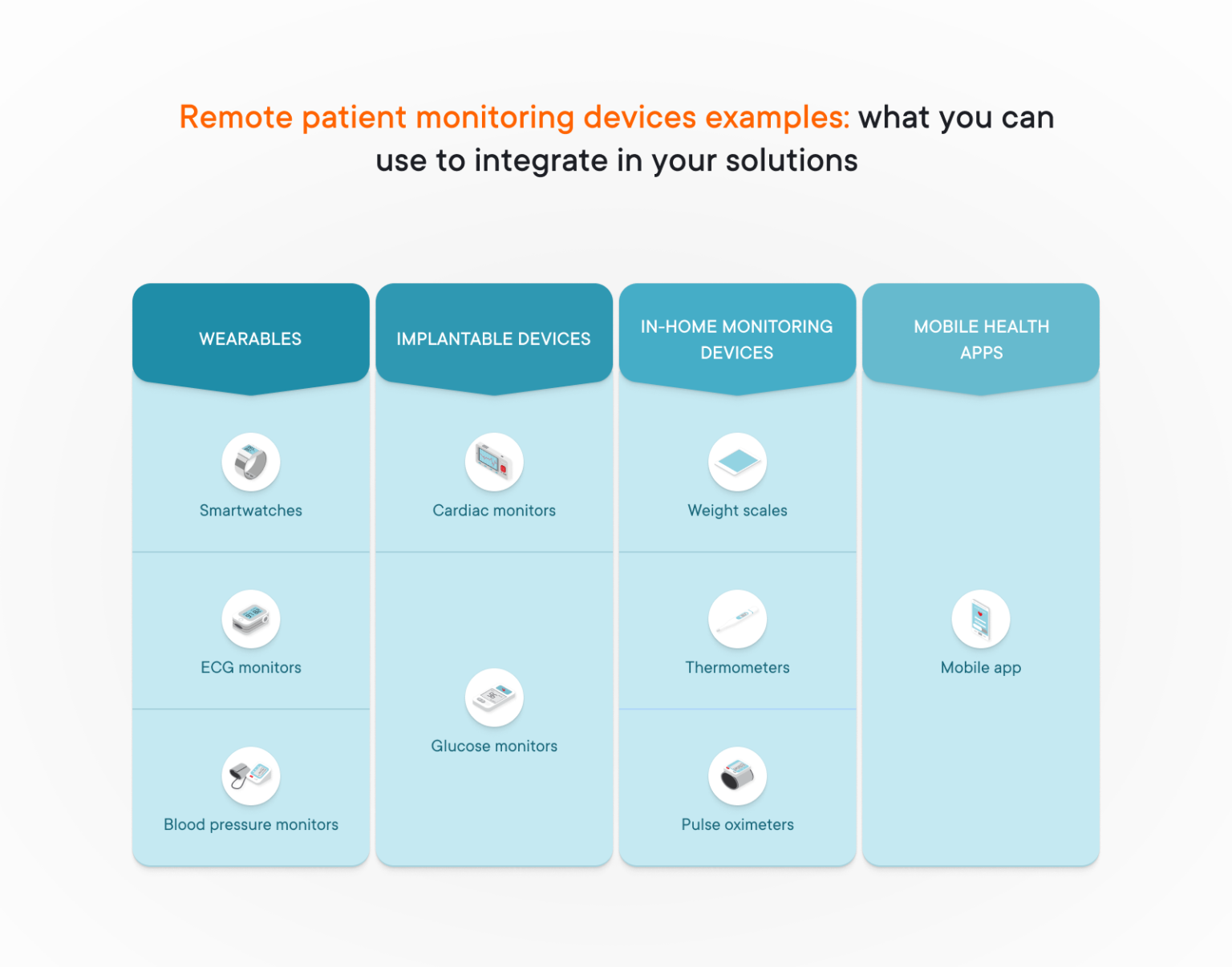 Remote patient monitoring devices examples: what you can use to integrate in your solutions

WEARABLES

Smartwatches

ECG monitors

Blood pressure monitors

IMPLANTABLE DEVICES

Cardiac monitors

Glucose monitors

IN-HOME MONITORING DEVICES

Weight scales

Thermometers

Pulse oximeters

MOBILE HEALTH APPS

Mobile app